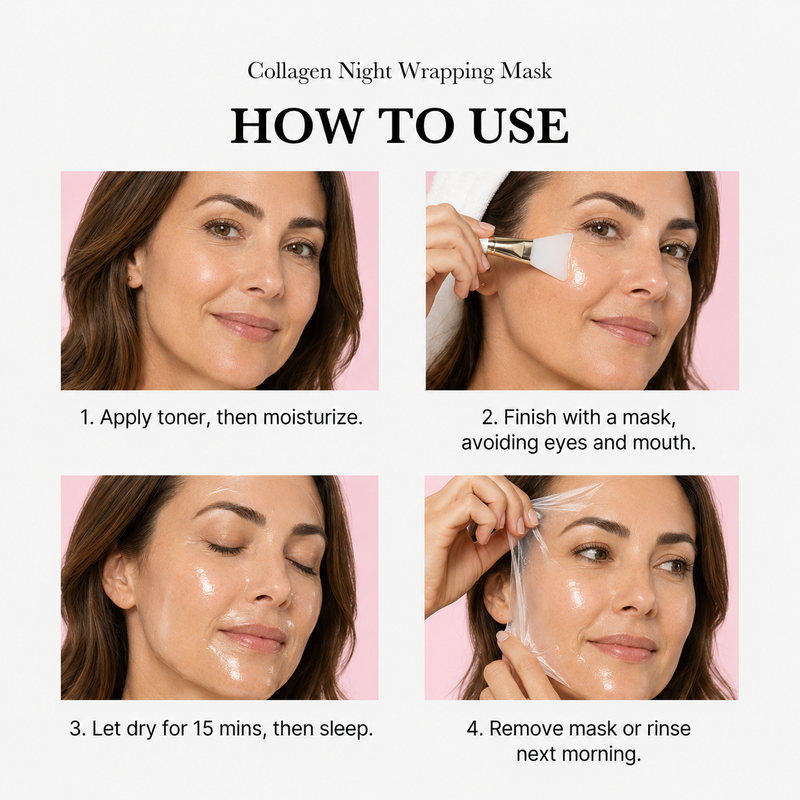 Collagen Night Wrapping Mask

HOW TO USE

1. Apply toner, then moisturize.

2. Finish with a mask, avoiding eyes and mouth.

3. Let dry for 15 mins, then sleep.

4. Remove mask or rinse next morning.